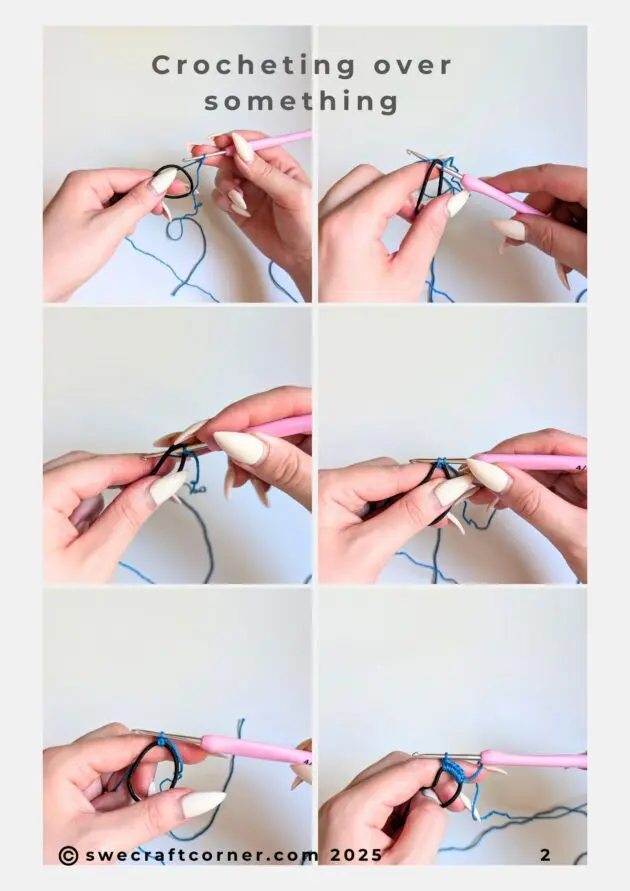 Crocheting over something

© swecraftcorner.com 2025

2